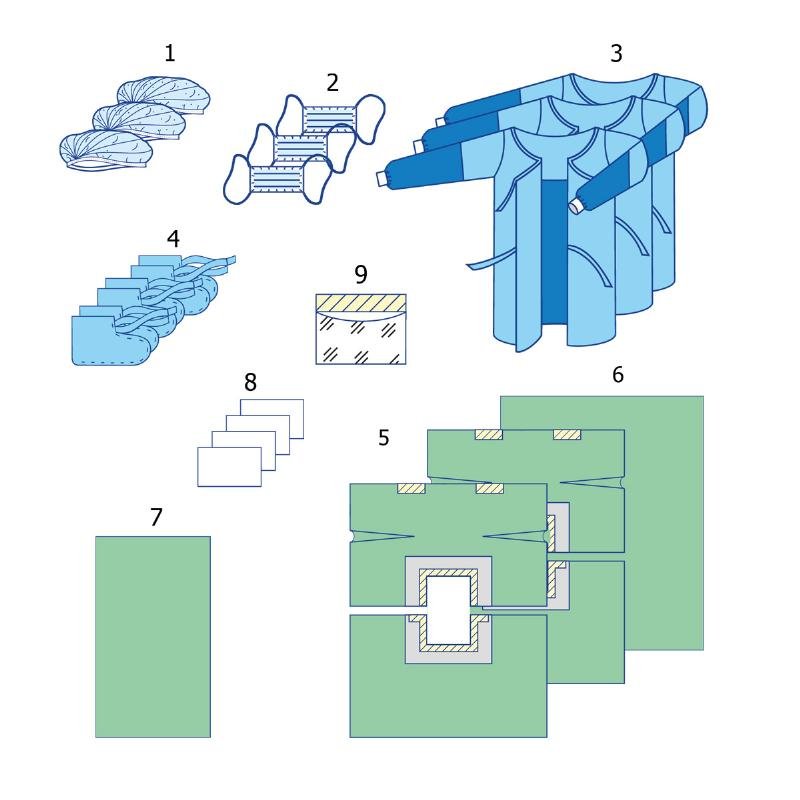 1
2
3
4
9
8
6
5
7